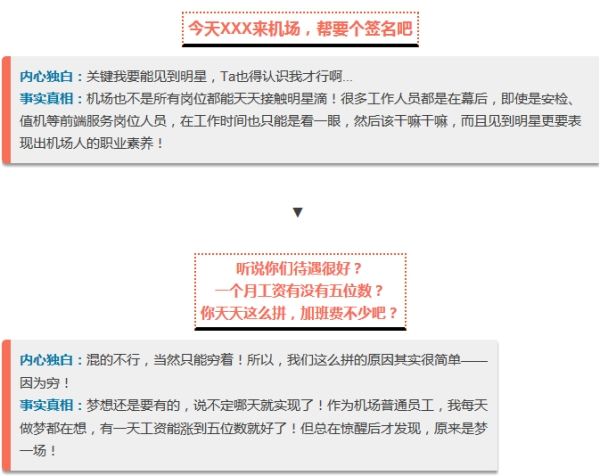 今天XXX来机场，帮要个签名吧

内心独白：关键我要能见到明星，Ta也得认识我才行啊...
事实真相：机场也不是所有岗位都能天天接触明星滴！很多工作人员都是在幕后，即使是安检、值机等前端服务岗位人员，在工作时间也只能是看一眼，然后该干嘛干嘛，而且见到明星更要表现出机场人的职业素养！

▼

听说你们待遇很好？
一个月工资有没有五位数？
你天天这么拼，加班费不少吧？

内心独白：混的不行，当然只能穷着！所以，我们这么拼的原因其实很简单——因为穷！
事实真相：梦想还是要有的，说不定哪天就实现了！作为机场普通员工，我每天做梦都在想，有一天工资能涨到五位数就好了！但总在惊醒后才发现，原来是梦一场！